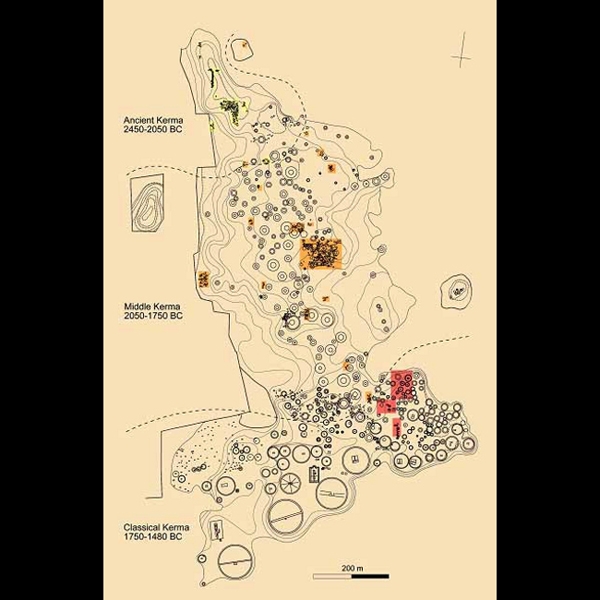 Ancient Kerma
2450-2050 BC

Middle Kerma
2050-1750 BC

Classical Kerma
1750-1480 BC

200 m